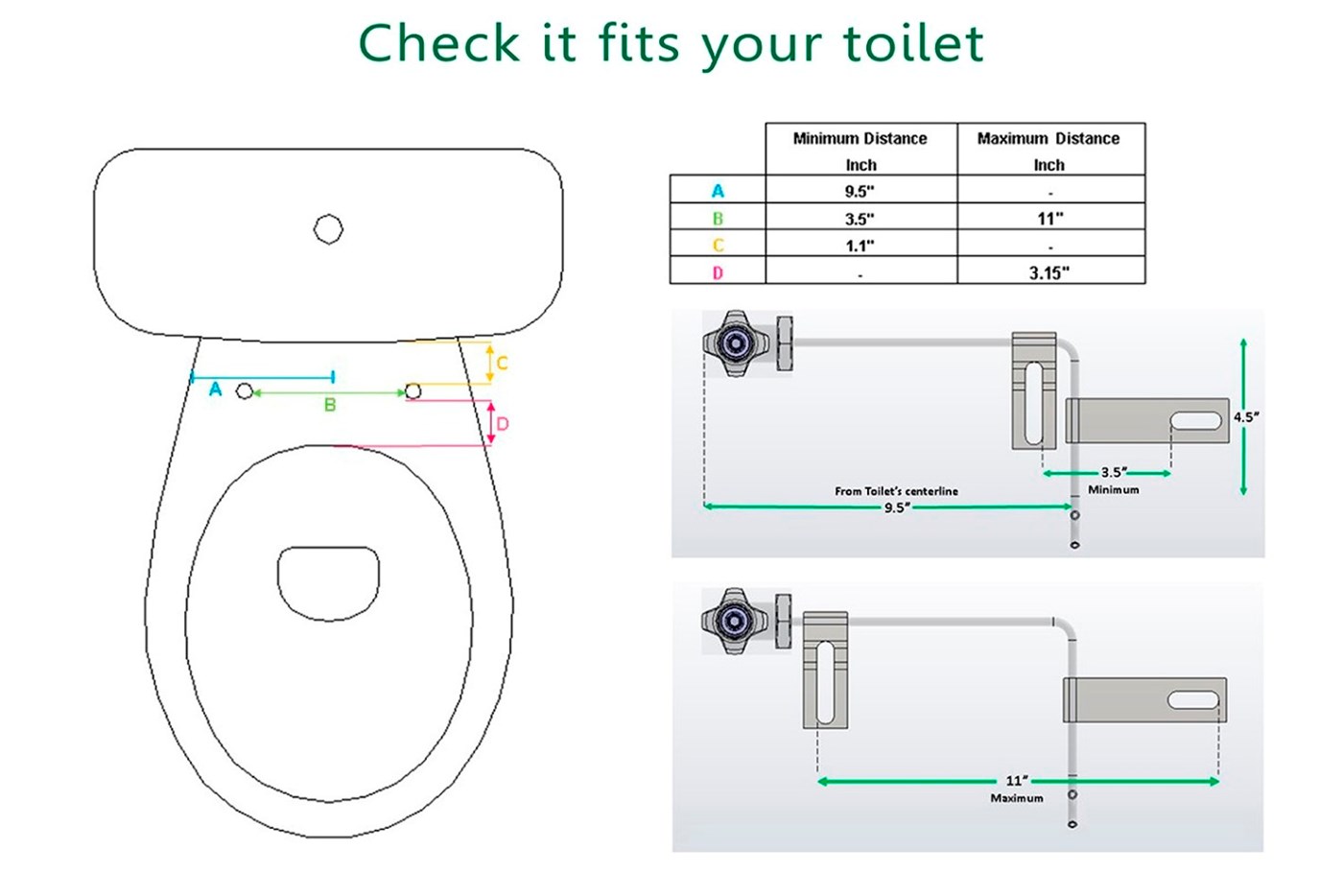 Check it fits your toilet

C
A
B
D

| | Minimum Distance Inch | Maximum Distance Inch |
|---|---|---|
| A | 9.5" | - |
| B | 3.5" | 11" |
| C | 1.1" | - |
| D | - | 3.15" |

4.5"
3.5"
Minimum
From Toilet's centerline
9.5"

11"
Maximum